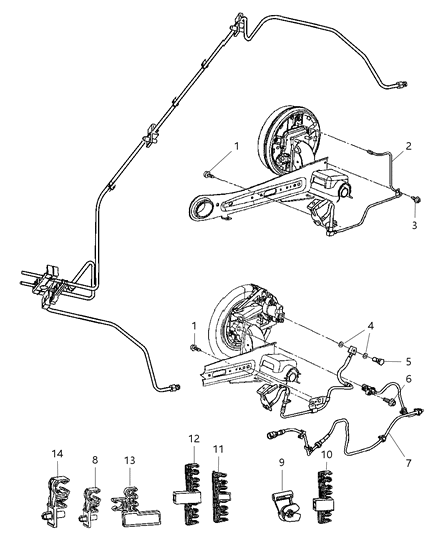 1
2
3
1
4
5
6
7
14
8
13
12
11
9
10