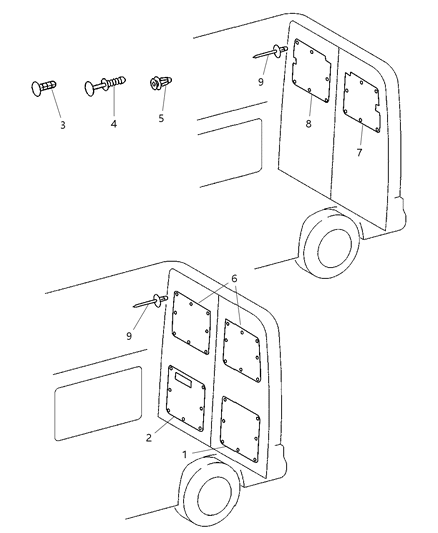 3
4
5
9
8
7
6
9
2
1