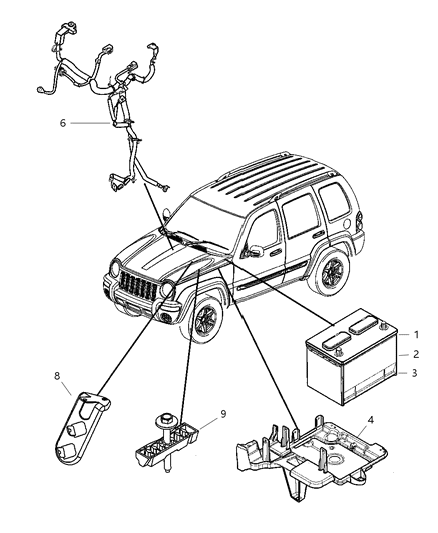 6

1
2
3

8

9

4