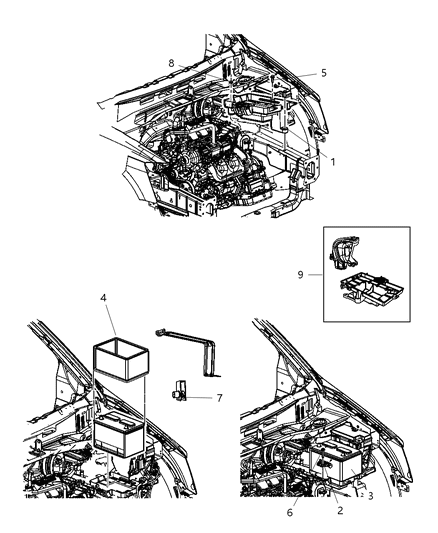 8
5
1
9
4
7
3
2
6