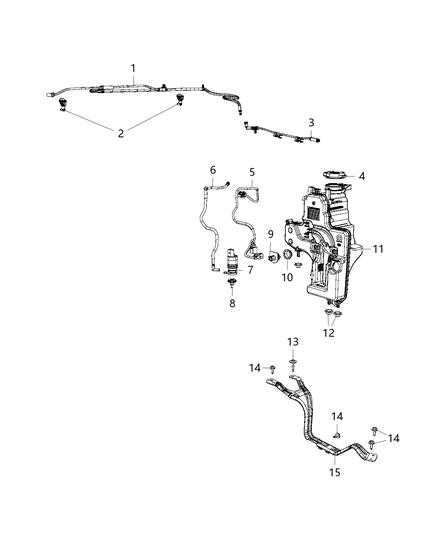 1
2
3
6
5
4
9
11
7
10
8
12
13
14
14
14
15