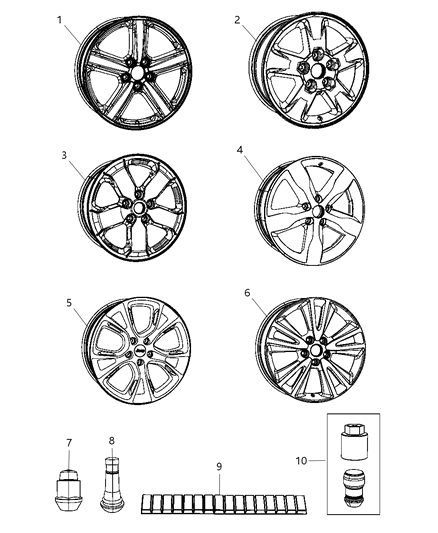 1
2
3
4
5
6
7
8
9
10