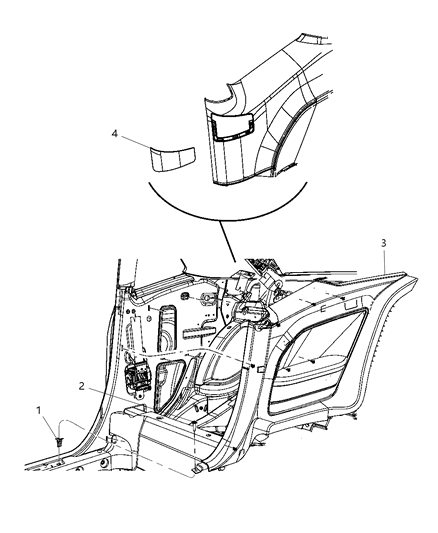 4

3

2

1