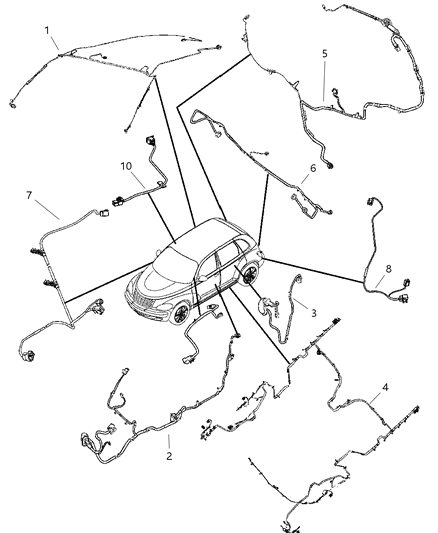 1
5
10
6
7
8
3
4
2