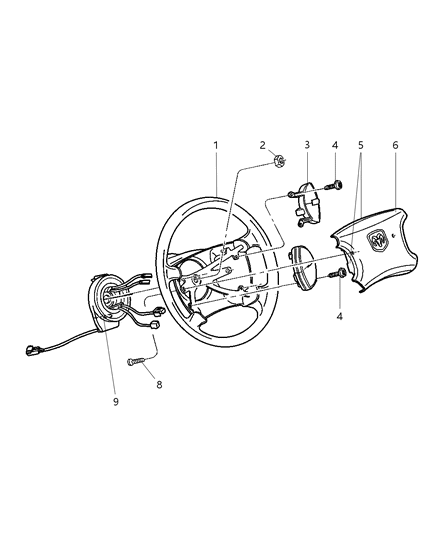 1
2
3
4
5
6
4
8
9