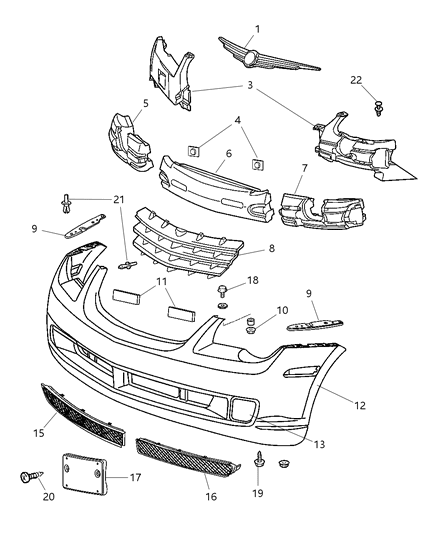 1
22
3
5
4
6
7
21
9
8
11
18
9
10
12
15
13
17
20
16
19