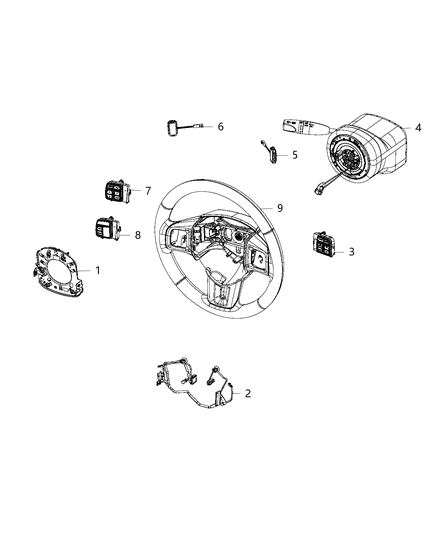 6
4
5
7
9
8
3
1
2