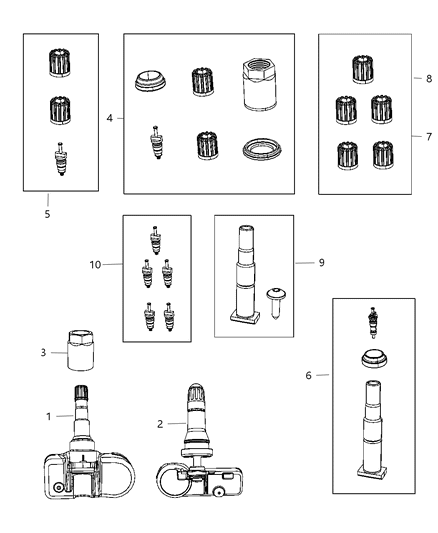 4

8

7

5

10

9

3

6

1

2