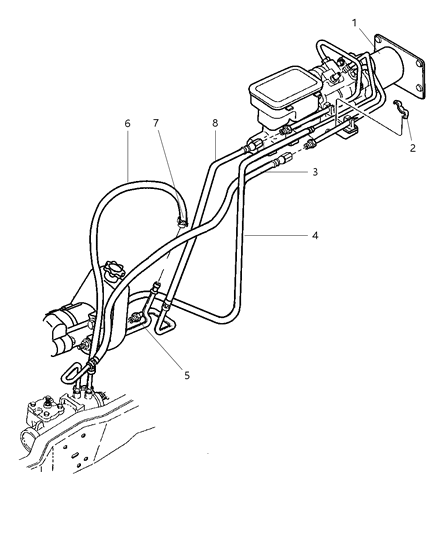 1
6
7
8
2
3
4
5