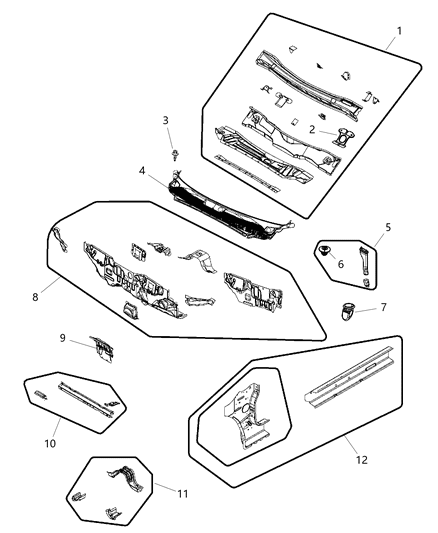 1
2
3
4
5
6
7
8
9
10
11
12