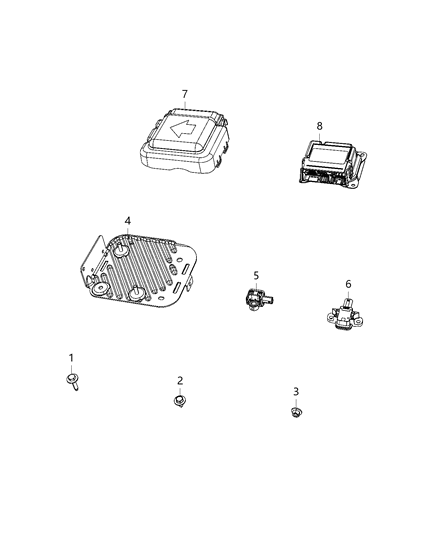 7
8
4
5
6
1
2
3