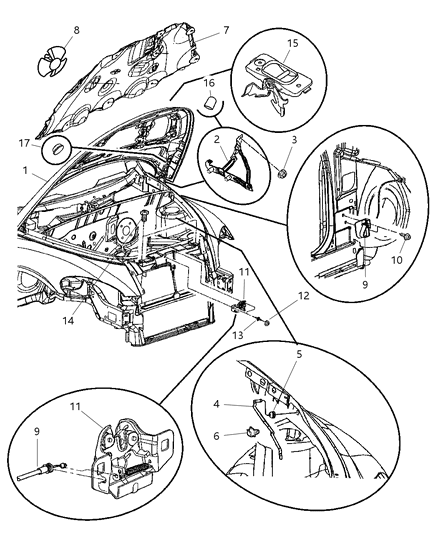 8
7
15
16
17
2
3
1
10
9
11
12
14
13
5
4
6
11
9