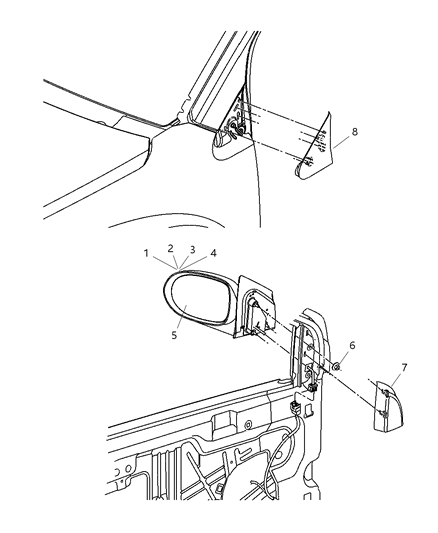 8
1 2 3 4
5
6
7