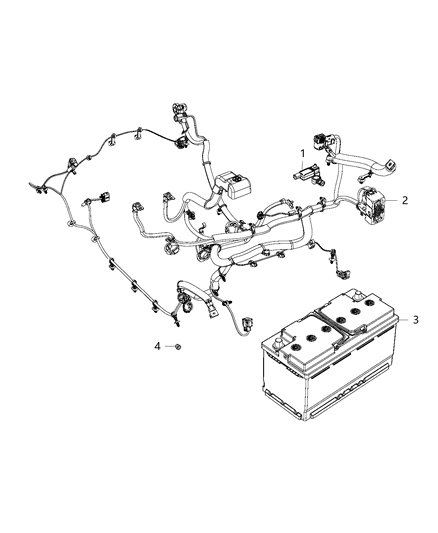 1
2
3
4