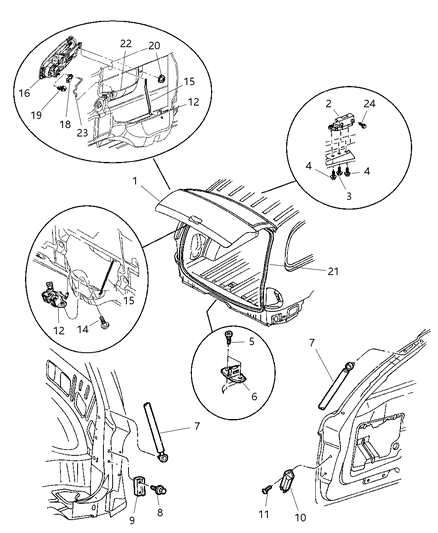 22
20
16
15
12
19
18
23
2
24
4
4
3
1
21
15
12
14
5
6
7
7
9
8
11
10