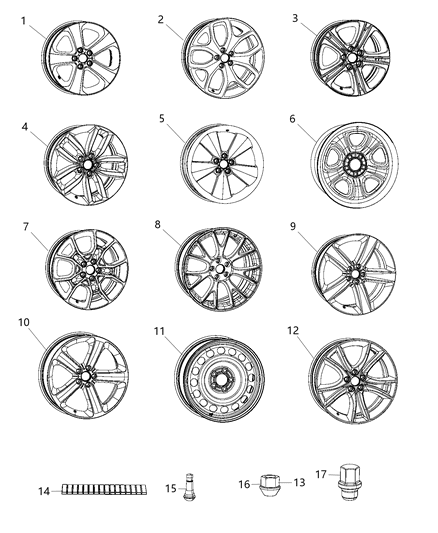 1
2
3
4
5
6
7
8
9
10
11
12
14
15
16
13
17