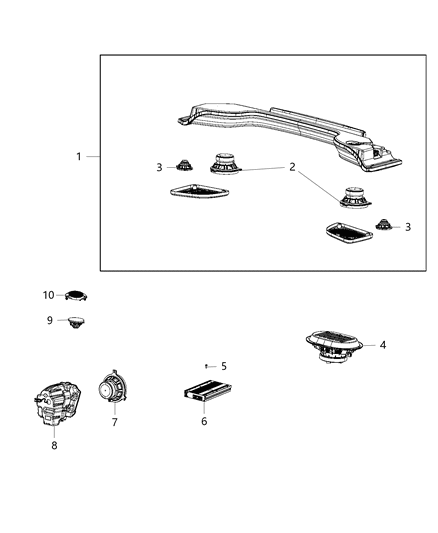 1
3
2
3
10
9
4
5
6
7
8