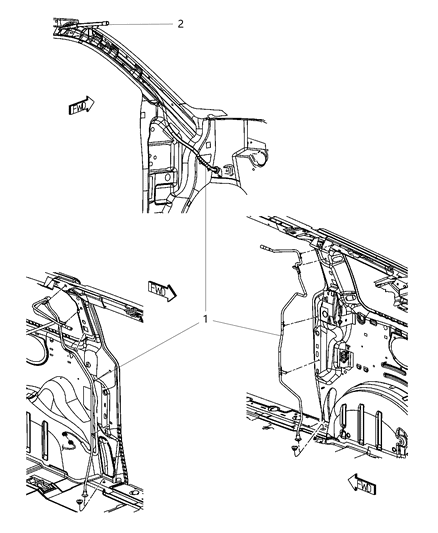 2
FWD
FWD
1
FWD