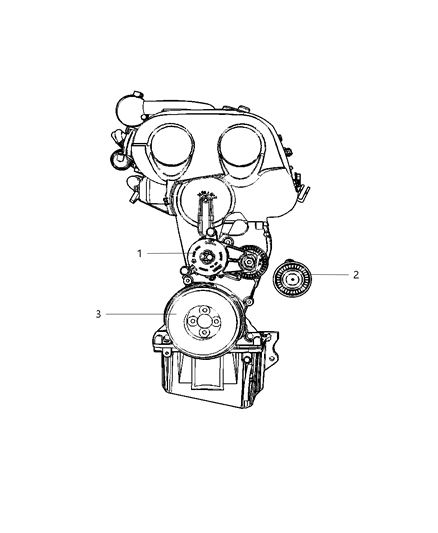 1
2
3