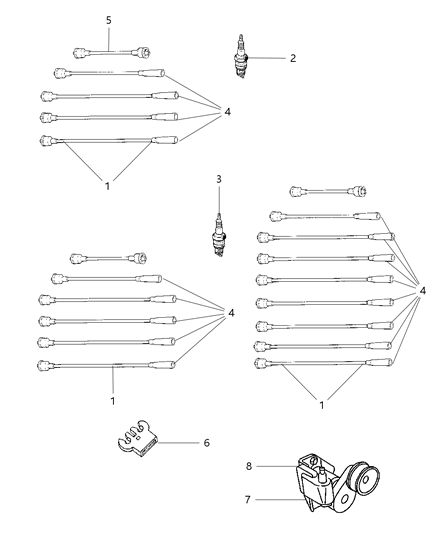 5
2
4
1
3
4
4
1
1
6
8
7