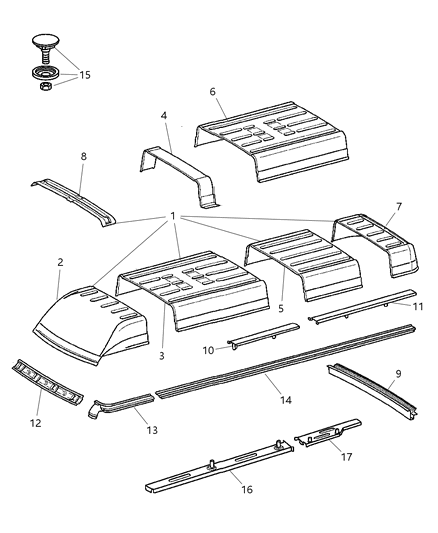 15
6
4
8
1
7
2
5
11
3
10
9
14
12
13
17
16