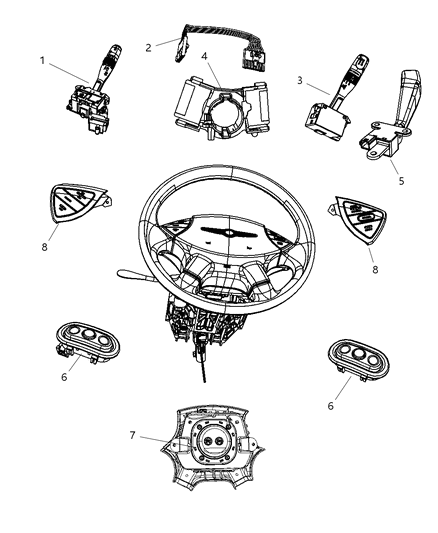 1
2
4
3
5
8
8
6
6
7