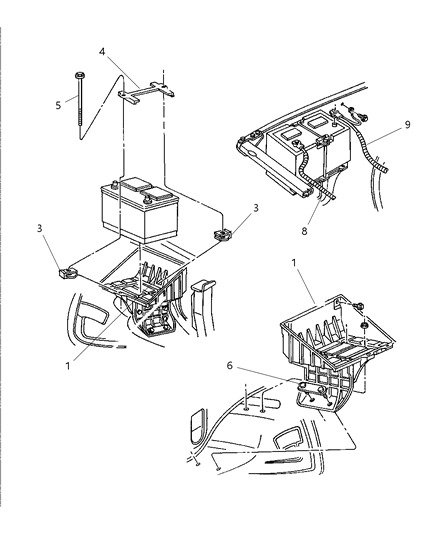 4
5
9
3
3
8
1
1
6