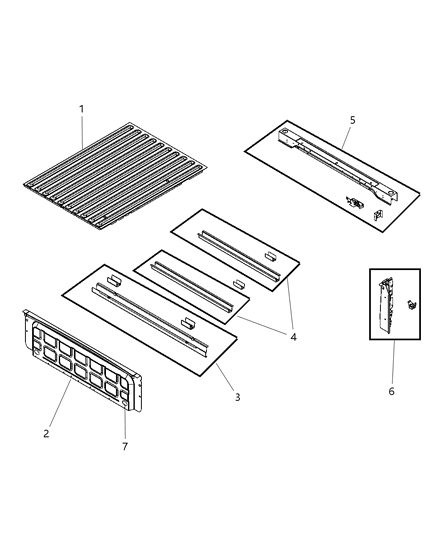 1
5
4
6
3
2
7