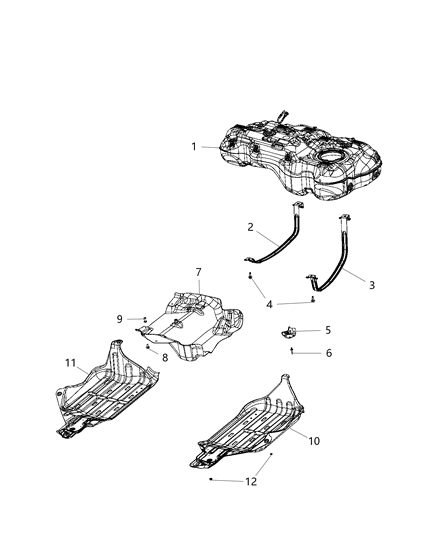 1
2
3
7
4
9
5
6
8
11
10
12