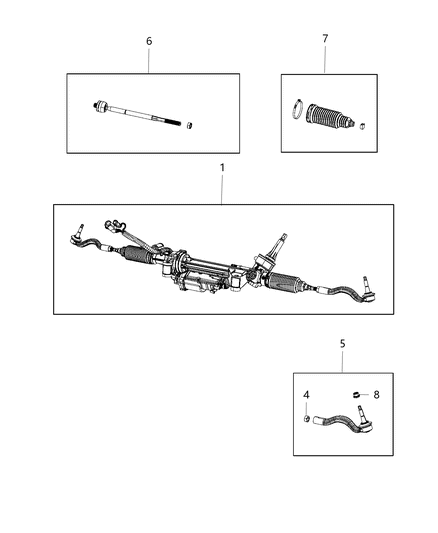 6

7

1

5

4

8