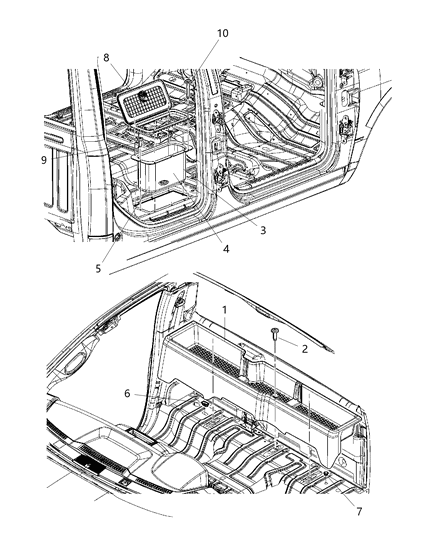 10
8
9
3
4
5
1
2
6
7