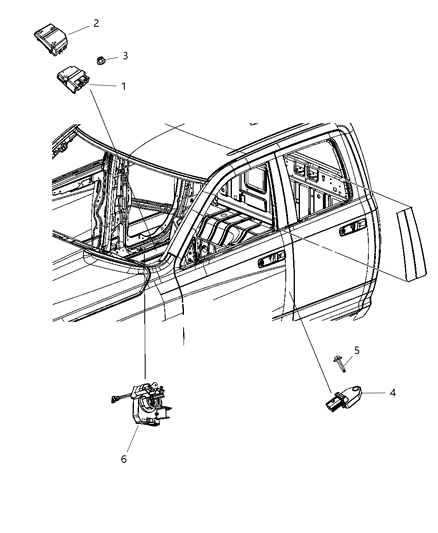 2
3
1
5
4
6