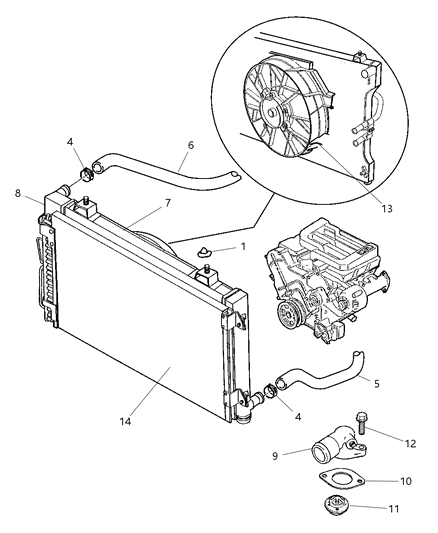 4
6
8
7
13
1
5
4
14
12
9
10
11