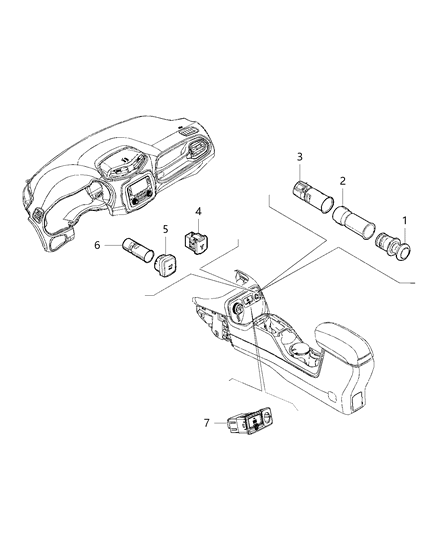 3
2
1
4
5
6
7