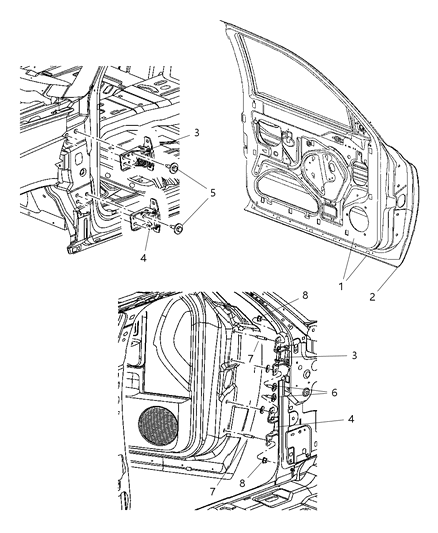 3
5
4
1
2
8
7
3
6
4
7
8