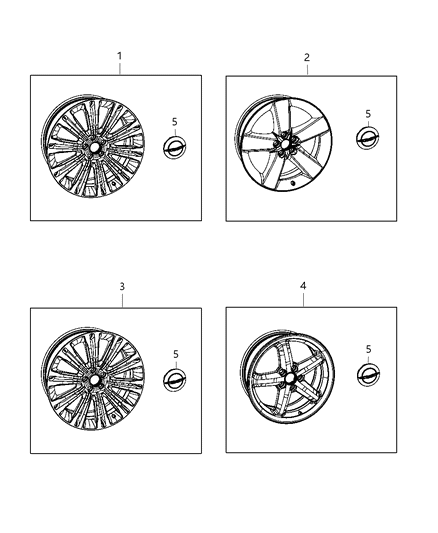 1
5
2
5
3
5
4
5