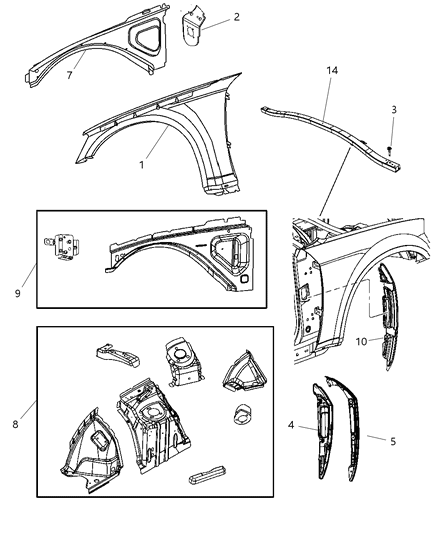 2
7
14
3
1
9
10
8
4
5