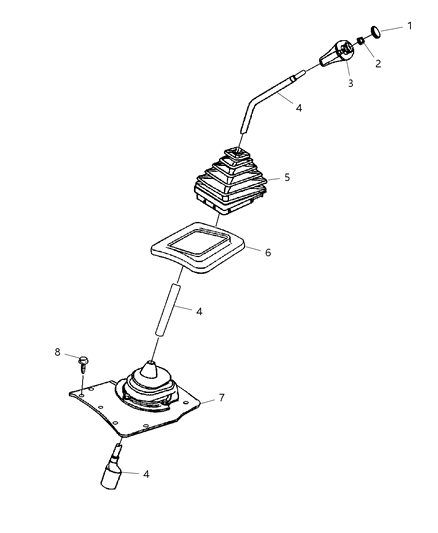 1
2
3
4
5
6
4
8
7
4