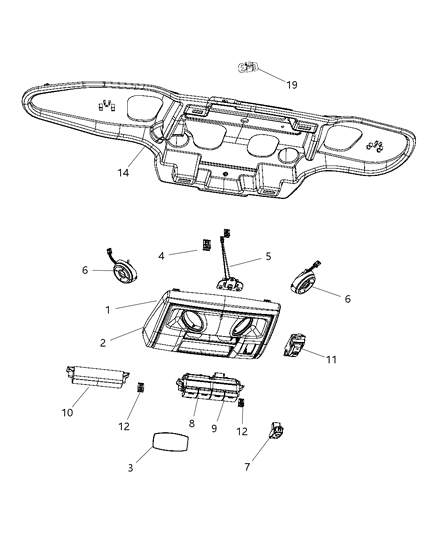 19
14
4
5
6
6
1
2
11
10
12
8
9
12
3
7