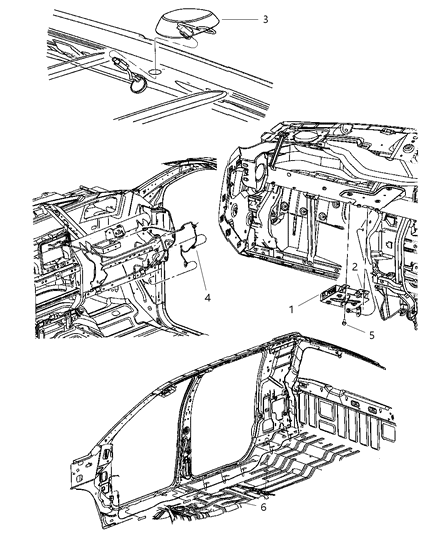 3
4
2
1
5
6