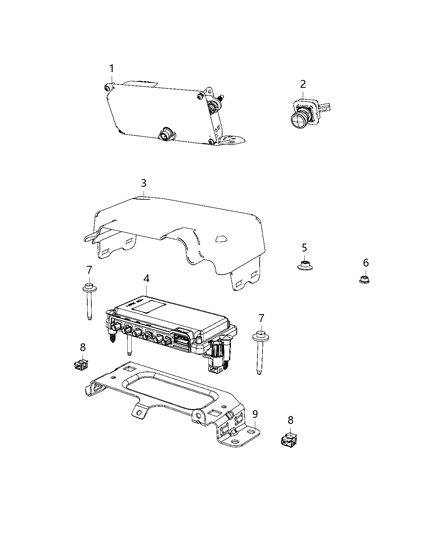 1
2
3
5
6
7
4
7
8
9
8