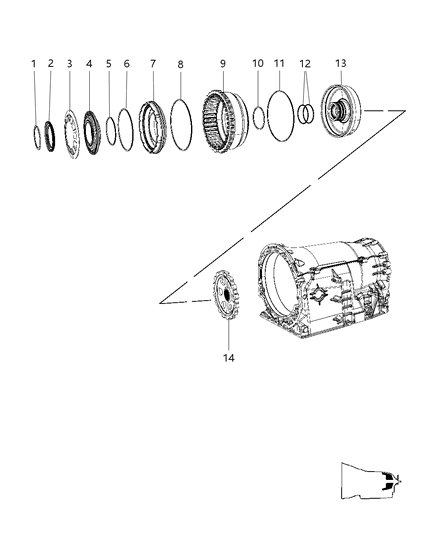 1 2 3 4 5 6 7 8 9 10 11 12 13

14