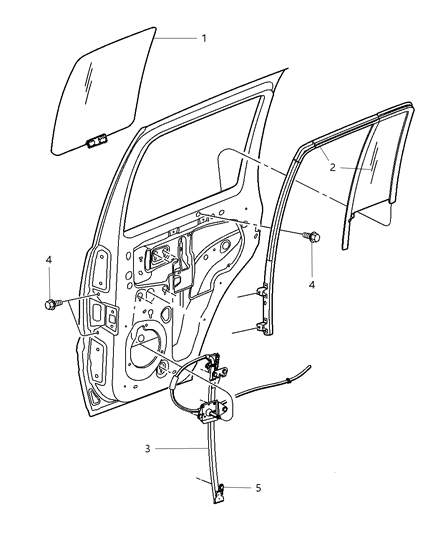 1
2
4
4
3
5