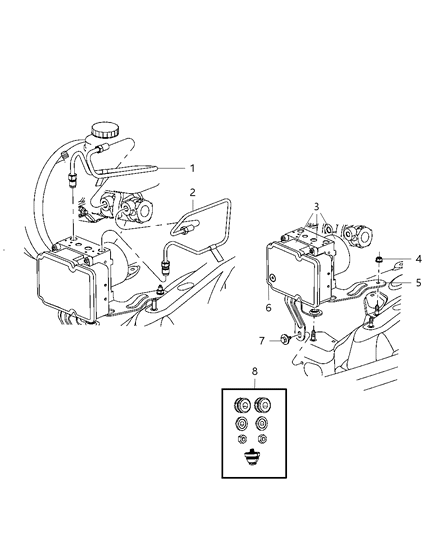 1
2
3
4
5
6
7
8