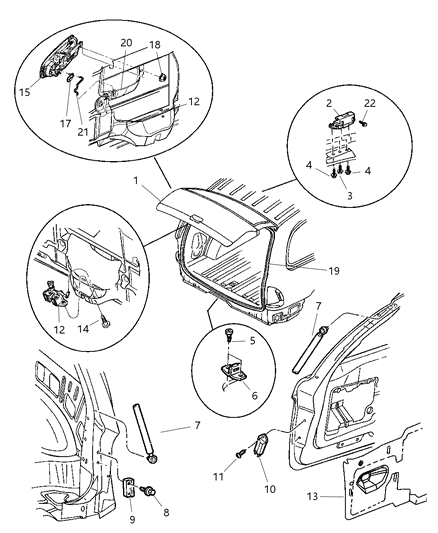 20
18
15
17
21
12
2
22
4
4
3
1
19
12
14
7
5
6
7
11
10
13
9
8