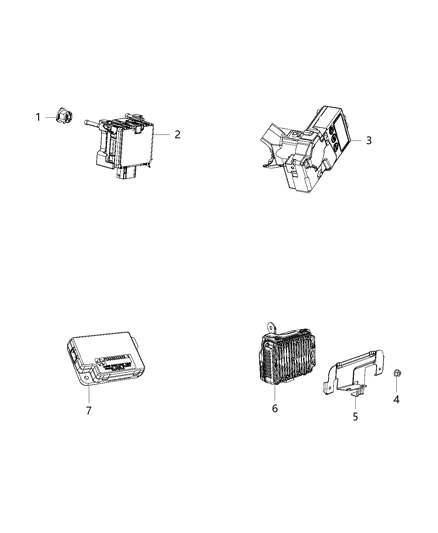 1
2
3
7
6
5
4