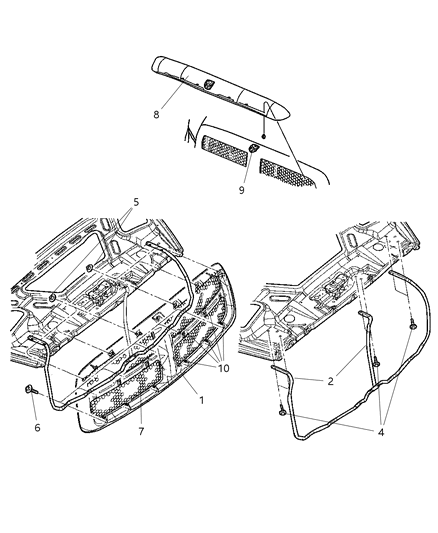 8
9
5
10
1
6
7
2
4