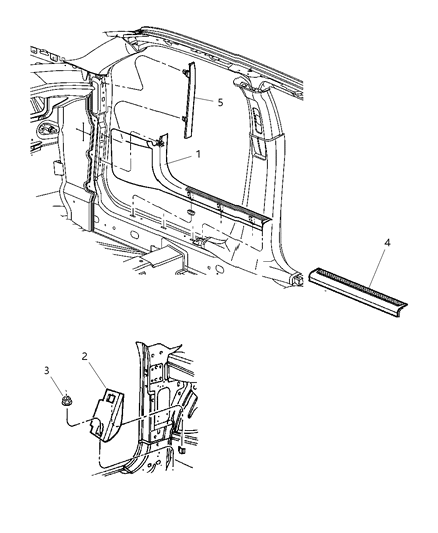 5
1
4
2
3