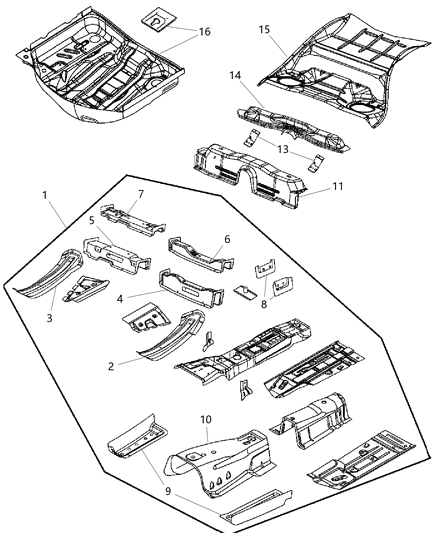 16
15
14
13
11
1
7
5
6
3
4
8
2
10
9