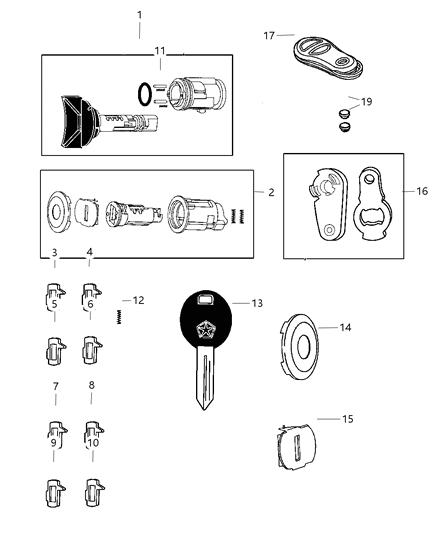 1
17
11
19
2
16
3
4
5
6
12
13
14
7
8
9
10
15